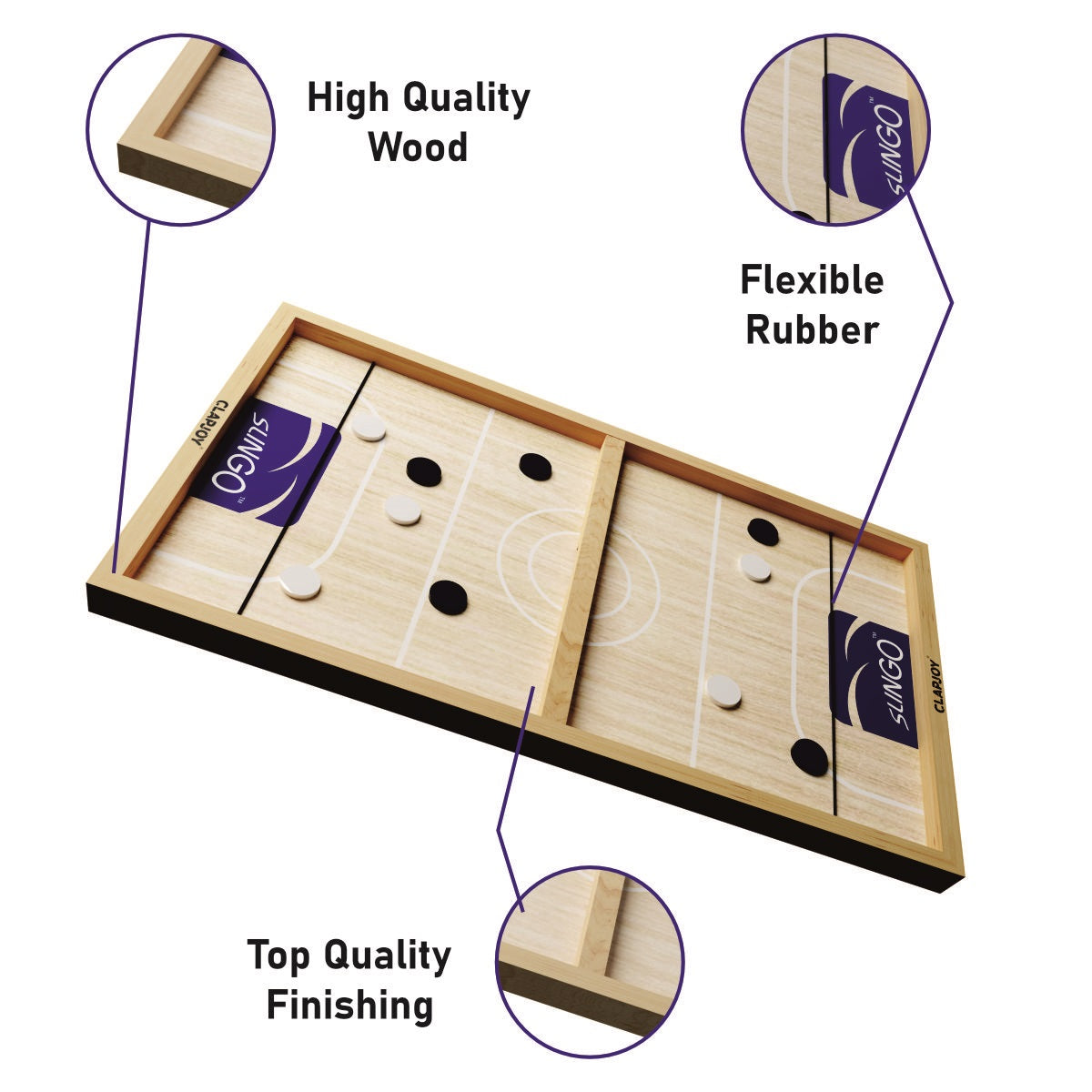 High Quality Wood

SLINGO™

Flexible Rubber

CLAPJOY

SLINGO™

SLINGO™

CLAPJOY

Top Quality Finishing